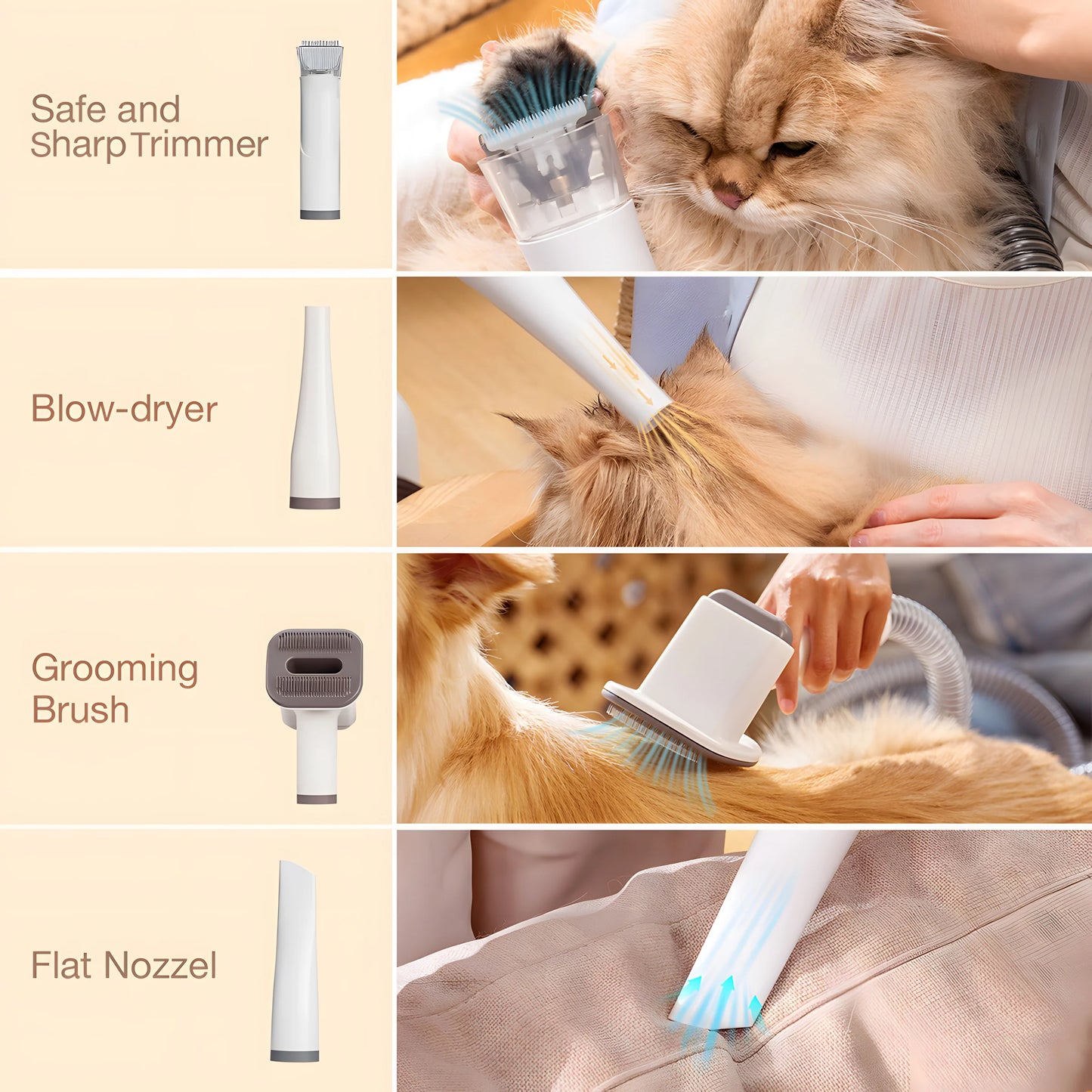 Safe and Sharp Trimmer

Blow-dryer

Grooming Brush

Flat Nozzel